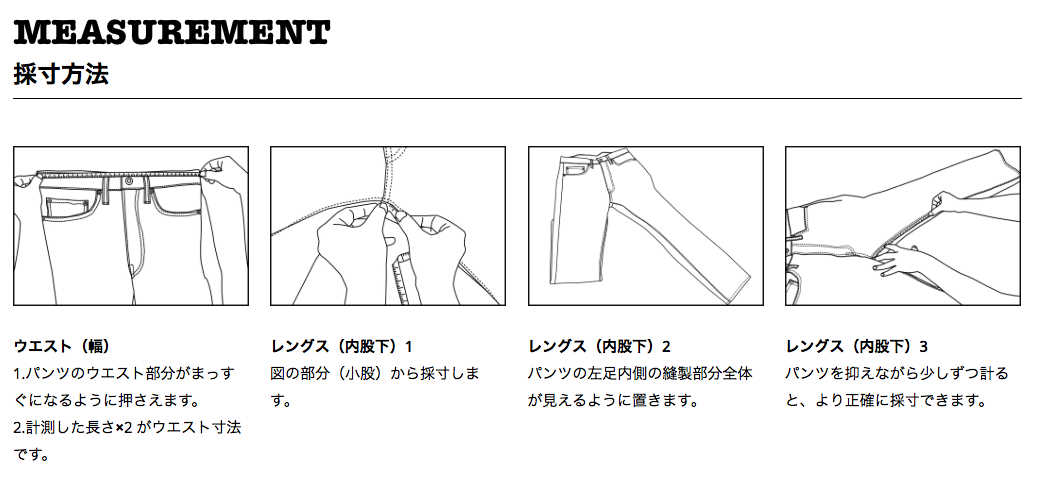 MEASUREMENT
採寸方法

ウエスト（幅）
1.パンツのウエスト部分がまっすぐになるように押さえます。
2.計測した長さ×2 がウエスト寸法です。

レングス（内股下）1
図の部分（小股）から採寸します。

レングス（内股下）2
パンツの左足内側の縫製部分全体が見えるように置きます。

レングス（内股下）3
パンツを抑えながら少しずつ計ると、より正確に採寸できます。